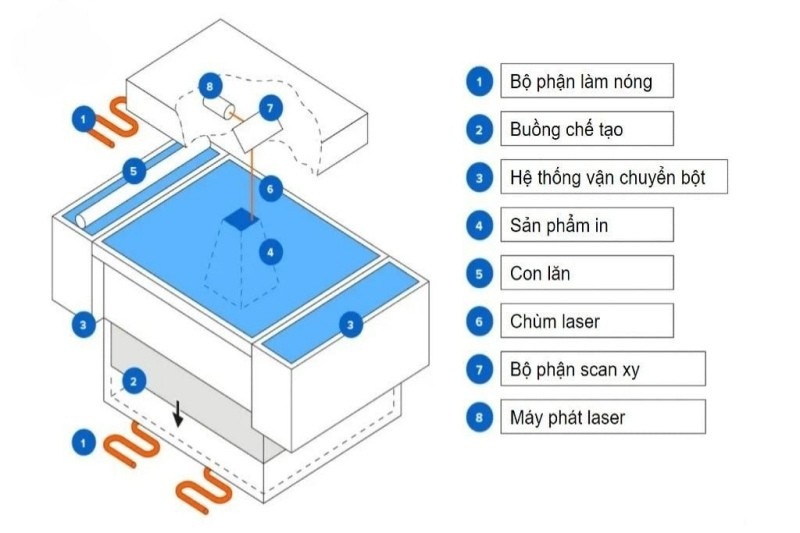 8
7
1
5
6
4
3
3
2
1

1 Bộ phận làm nóng
2 Buồng chế tạo
3 Hệ thống vận chuyển bột
4 Sản phẩm in
5 Con lăn
6 Chùm laser
7 Bộ phận scan xy
8 Máy phát laser